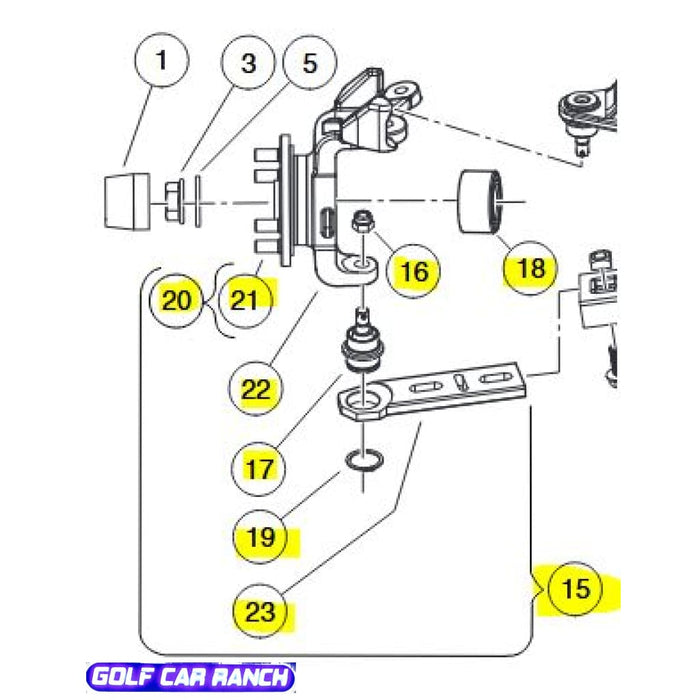 1
3
5
16
18
20
21
22
17
19
23
15
GOLF CAR RANCH