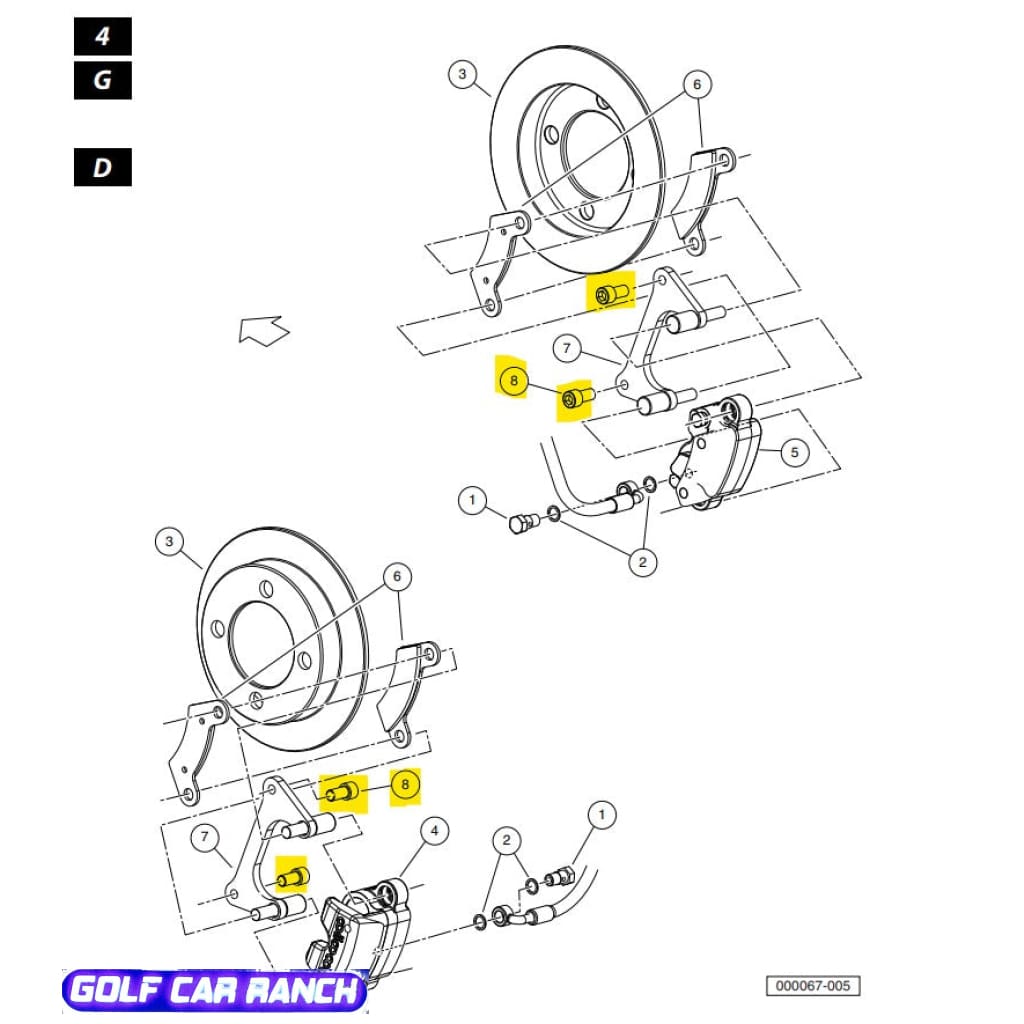 4
G
D
3
6
7
8
5
1
2
3
6
8
7
4
2
1
GOLF CAR RANCH
000067-005