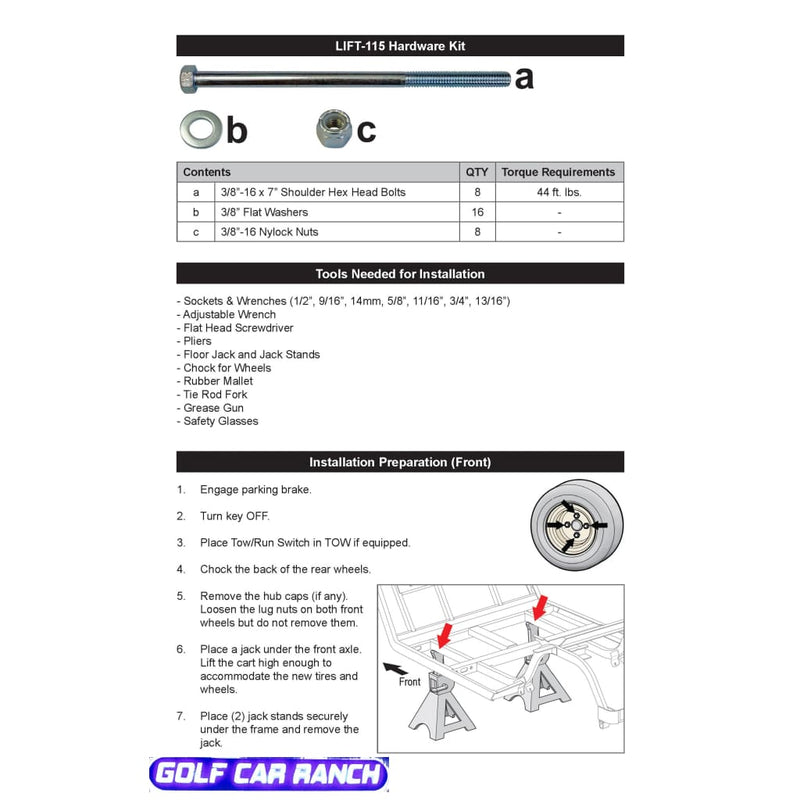 LIFT-115 Hardware Kit

a

b

c

| Contents | | QTY | Torque Requirements |
|---|---|---|---|
| a | 3/8"-16 x 7" Shoulder Hex Head Bolts | 8 | 44 ft. lbs. |
| b | 3/8" Flat Washers | 16 | - |
| c | 3/8"-16 Nylock Nuts | 8 | - |

Tools Needed for Installation

- Sockets & Wrenches (1/2", 9/16", 14mm, 5/8", 11/16", 3/4", 13/16")
- Adjustable Wrench
- Flat Head Screwdriver
- Pliers
- Floor Jack and Jack Stands
- Chock for Wheels
- Rubber Mallet
- Tie Rod Fork
- Grease Gun
- Safety Glasses

Installation Preparation (Front)

1. Engage parking brake.

2. Turn key OFF.

3. Place Tow/Run Switch in TOW if equipped.

4. Chock the back of the rear wheels.

5. Remove the hub caps (if any). Loosen the lug nuts on both front wheels but do not remove them.

6. Place a jack under the front axle. Lift the cart high enough to accommodate the new tires and wheels.

7. Place (2) jack stands securely under the frame and remove the jack.

Front

GOLF CAR RANCH