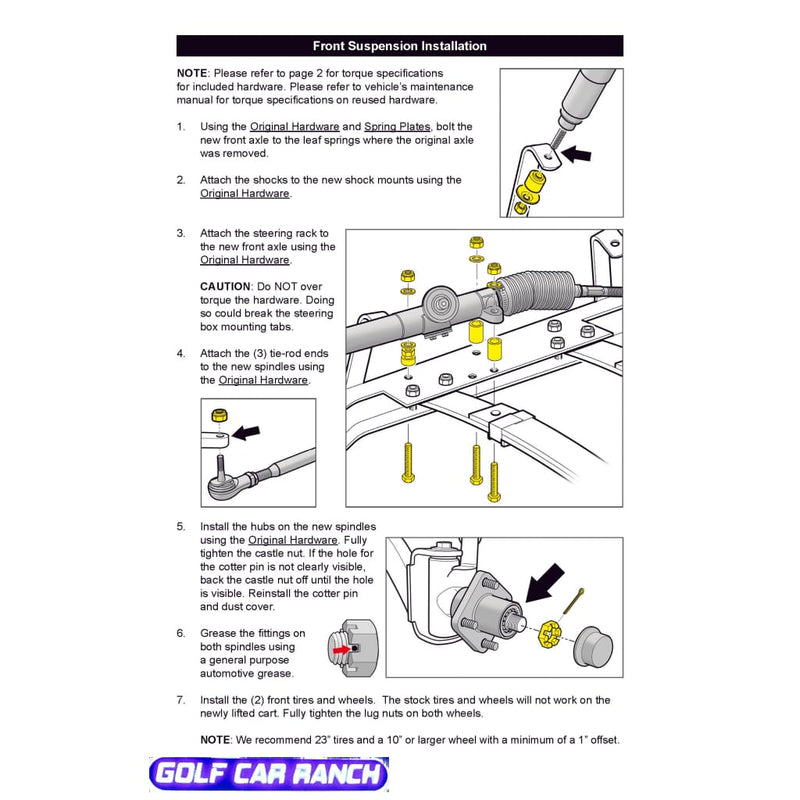 Front Suspension Installation

NOTE: Please refer to page 2 for torque specifications for included hardware. Please refer to vehicle's maintenance manual for torque specifications on reused hardware.

1. Using the Original Hardware and Spring Plates, bolt the new front axle to the leaf springs where the original axle was removed.

2. Attach the shocks to the new shock mounts using the Original Hardware.

3. Attach the steering rack to the new front axle using the Original Hardware.

CAUTION: Do NOT over torque the hardware. Doing so could break the steering box mounting tabs.

4. Attach the (3) tie-rod ends to the new spindles using the Original Hardware.

5. Install the hubs on the new spindles using the Original Hardware. Fully tighten the castle nut. If the hole for the cotter pin is not clearly visible, back the castle nut off until the hole is visible. Reinstall the cotter pin and dust cover.

6. Grease the fittings on both spindles using a general purpose automotive grease.

7. Install the (2) front tires and wheels. The stock tires and wheels will not work on the newly lifted cart. Fully tighten the lug nuts on both wheels.

NOTE: We recommend 23" tires and a 10" or larger wheel with a minimum of a 1" offset.

GOLF CAR RANCH