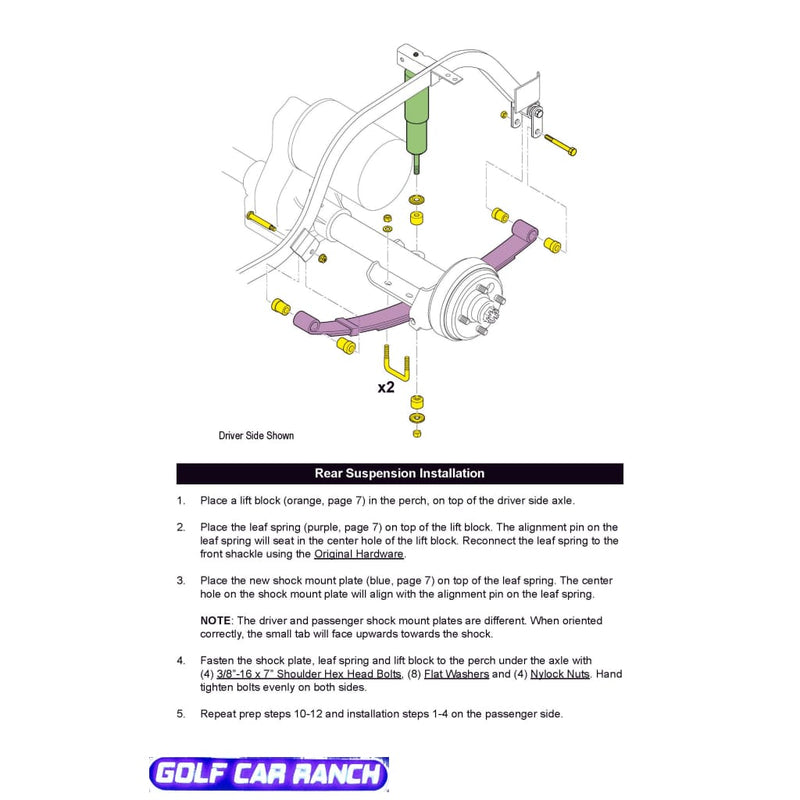 x2

Driver Side Shown

Rear Suspension Installation

1. Place a lift block (orange, page 7) in the perch, on top of the driver side axle.

2. Place the leaf spring (purple, page 7) on top of the lift block. The alignment pin on the leaf spring will seat in the center hole of the lift block. Reconnect the leaf spring to the front shackle using the Original Hardware.

3. Place the new shock mount plate (blue, page 7) on top of the leaf spring. The center hole on the shock mount plate will align with the alignment pin on the leaf spring.

NOTE: The driver and passenger shock mount plates are different. When oriented correctly, the small tab will face upwards towards the shock.

4. Fasten the shock plate, leaf spring and lift block to the perch under the axle with (4) 3/8"-16 x 7" Shoulder Hex Head Bolts, (8) Flat Washers and (4) Nylock Nuts. Hand tighten bolts evenly on both sides.

5. Repeat prep steps 10-12 and installation steps 1-4 on the passenger side.

GOLF CAR RANCH