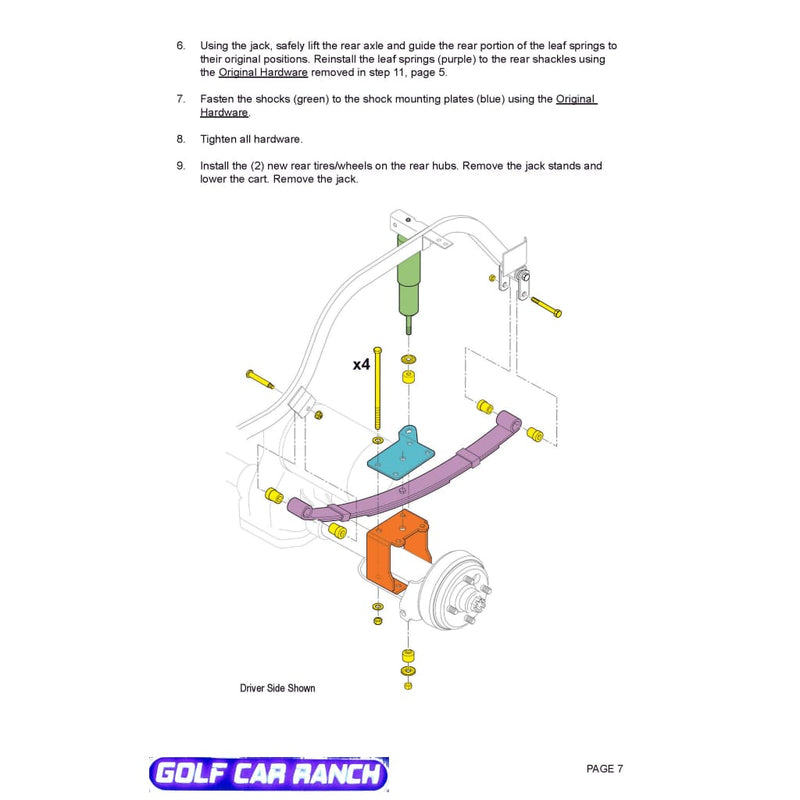 6. Using the jack, safely lift the rear axle and guide the rear portion of the leaf springs to their original positions. Reinstall the leaf springs (purple) to the rear shackles using the Original Hardware removed in step 11, page 5.

7. Fasten the shocks (green) to the shock mounting plates (blue) using the Original Hardware.

8. Tighten all hardware.

9. Install the (2) new rear tires/wheels on the rear hubs. Remove the jack stands and lower the cart. Remove the jack.

x4

Driver Side Shown

GOLF CAR RANCH

PAGE 7