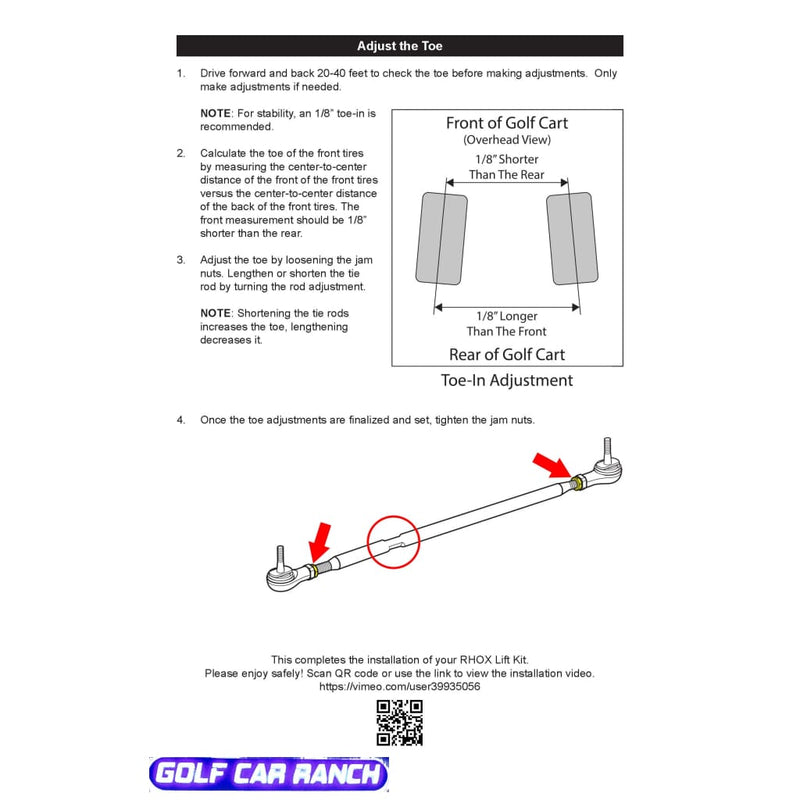 Adjust the Toe

1. Drive forward and back 20-40 feet to check the toe before making adjustments. Only make adjustments if needed.

NOTE: For stability, an 1/8" toe-in is recommended.

2. Calculate the toe of the front tires by measuring the center-to-center distance of the front of the front tires versus the center-to-center distance of the back of the front tires. The front measurement should be 1/8" shorter than the rear.

3. Adjust the toe by loosening the jam nuts. Lengthen or shorten the tie rod by turning the rod adjustment.

NOTE: Shortening the tie rods increases the toe, lengthening decreases it.

Front of Golf Cart
(Overhead View)
1/8" Shorter
Than The Rear
1/8" Longer
Than The Front
Rear of Golf Cart
Toe-In Adjustment

4. Once the toe adjustments are finalized and set, tighten the jam nuts.

This completes the installation of your RHOX Lift Kit.
Please enjoy safely! Scan QR code or use the link to view the installation video.
https://vimeo.com/user39935056

GOLF CAR RANCH